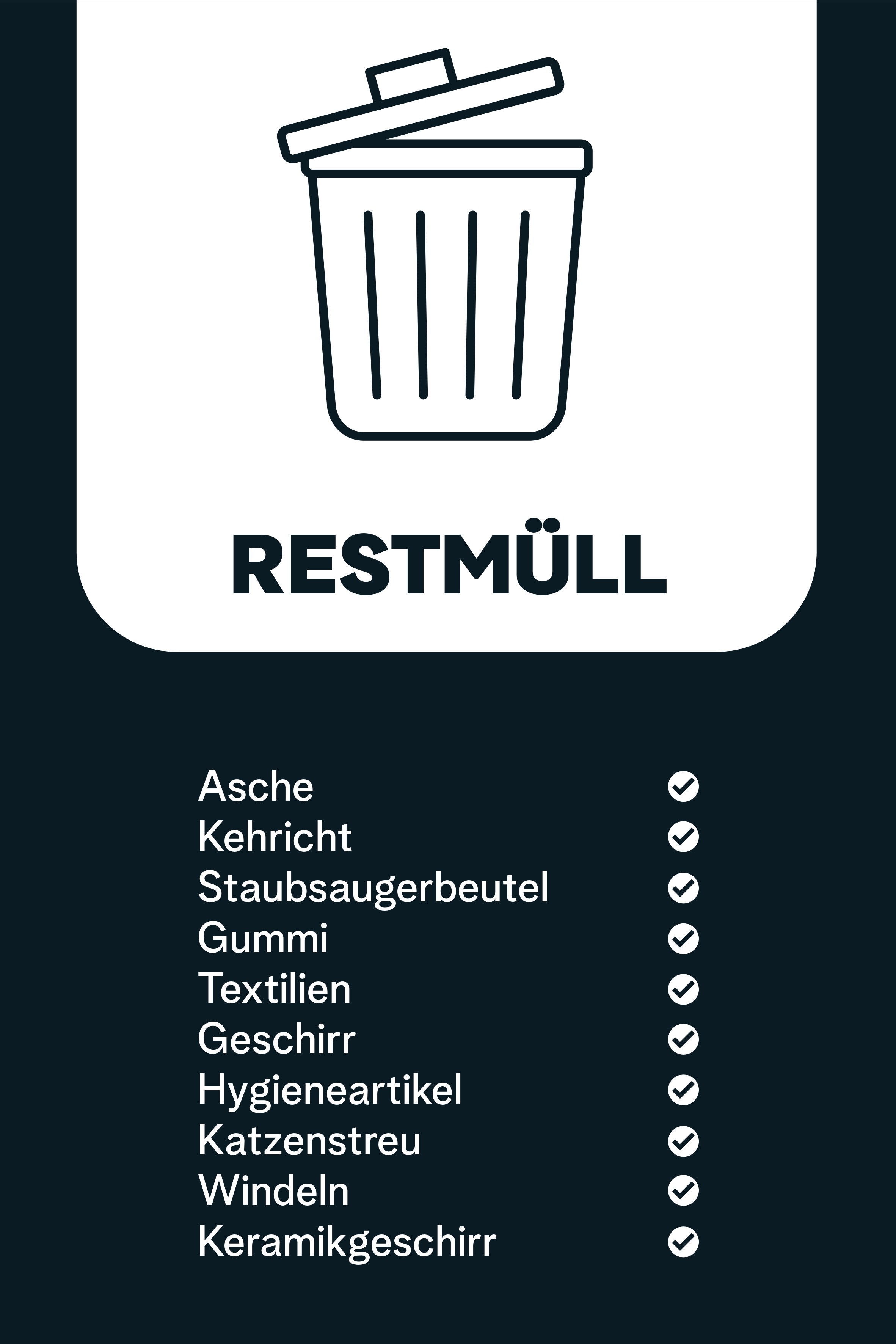 RESTMÜLL

Asche ✓
Kehricht ✓
Staubsaugerbeutel ✓
Gummi ✓
Textilien ✓
Geschirr ✓
Hygieneartikel ✓
Katzenstreu ✓
Windeln ✓
Keramikgeschirr ✓